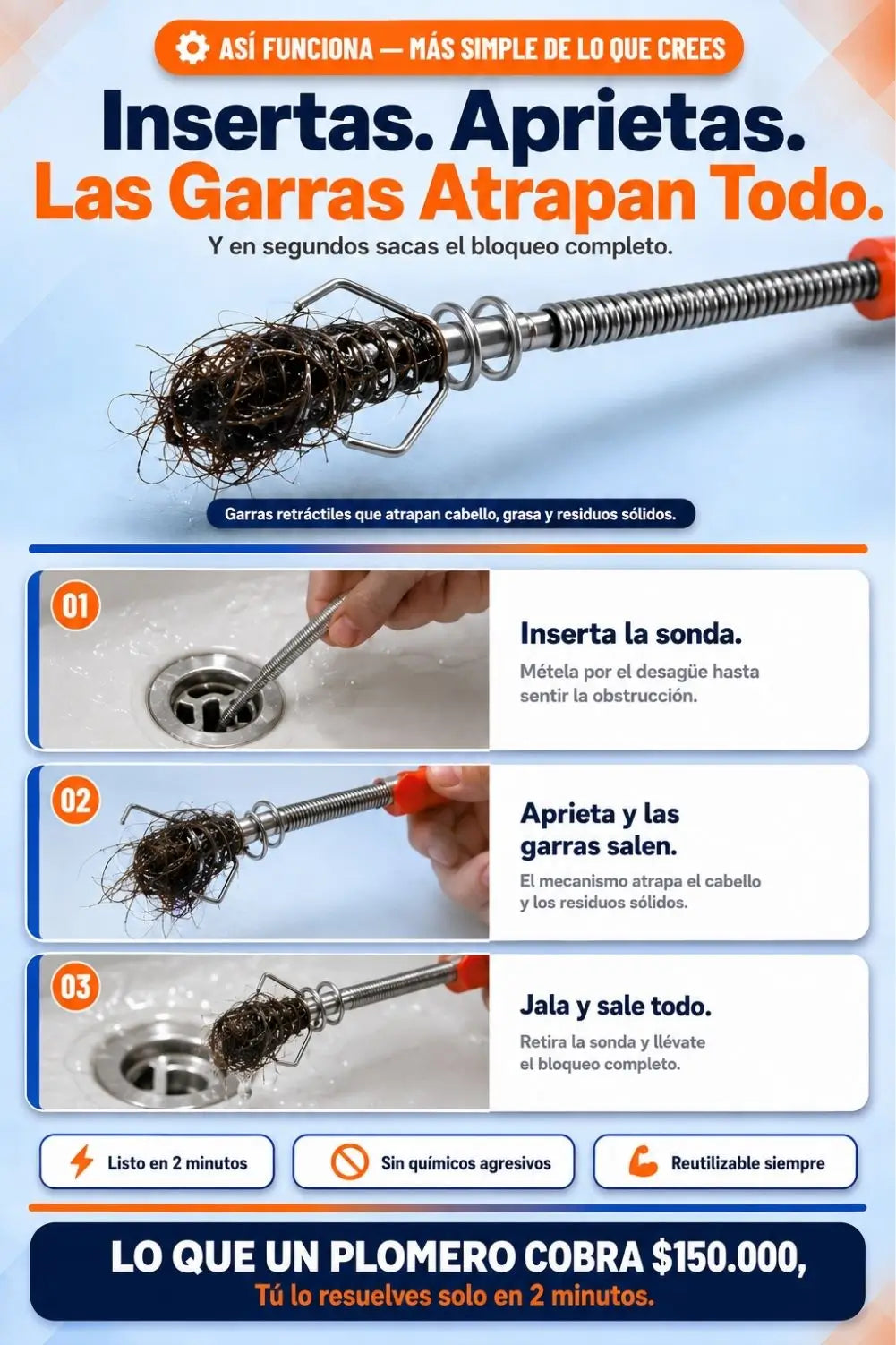 ASÍ FUNCIONA — MÁS SIMPLE DE LO QUE CREES

Insertas. Aprietas.
Las Garras Atrapan Todo.

Y en segundos sacas el bloqueo completo.

Garras retráctiles que atrapan cabello, grasa y residuos sólidos.

01

Inserta la sonda.

Métela por el desagüe hasta sentir la obstrucción.

02

Aprieta y las garras salen.

El mecanismo atrapa el cabello y los residuos sólidos.

03

Jala y sale todo.

Retira la sonda y llévate el bloqueo completo.

Listo en 2 minutos

Sin químicos agresivos

Reutilizable siempre

LO QUE UN PLOMERO COBRA $150.000,
Tú lo resuelves solo en 2 minutos.